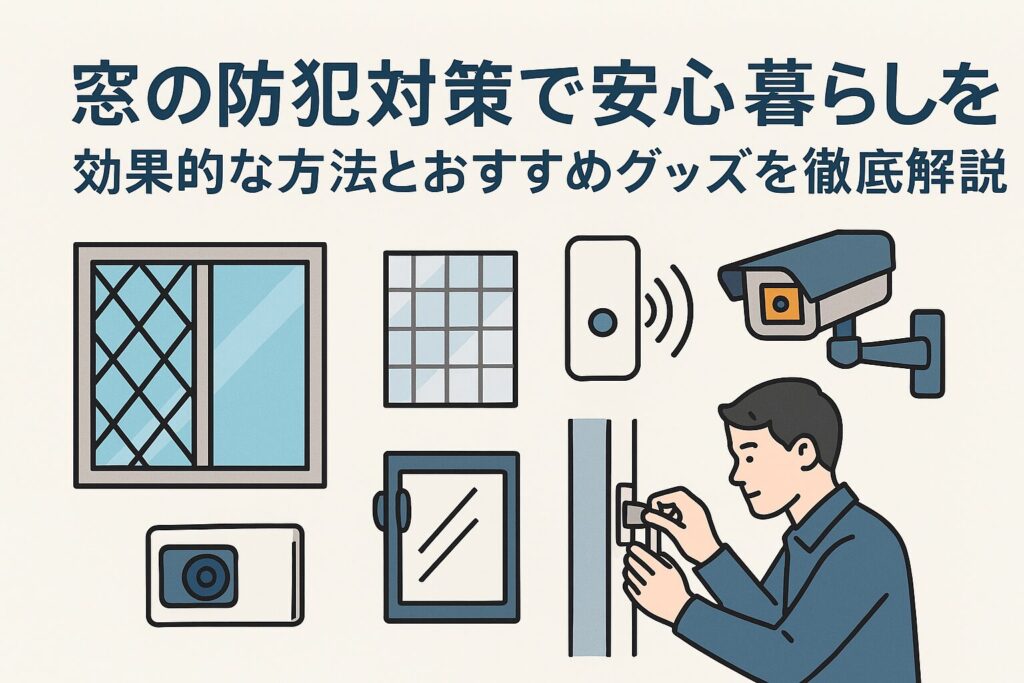 窓の防犯対策で安心暮らしを
効果的な方法とおすすめグッズを徹底解説